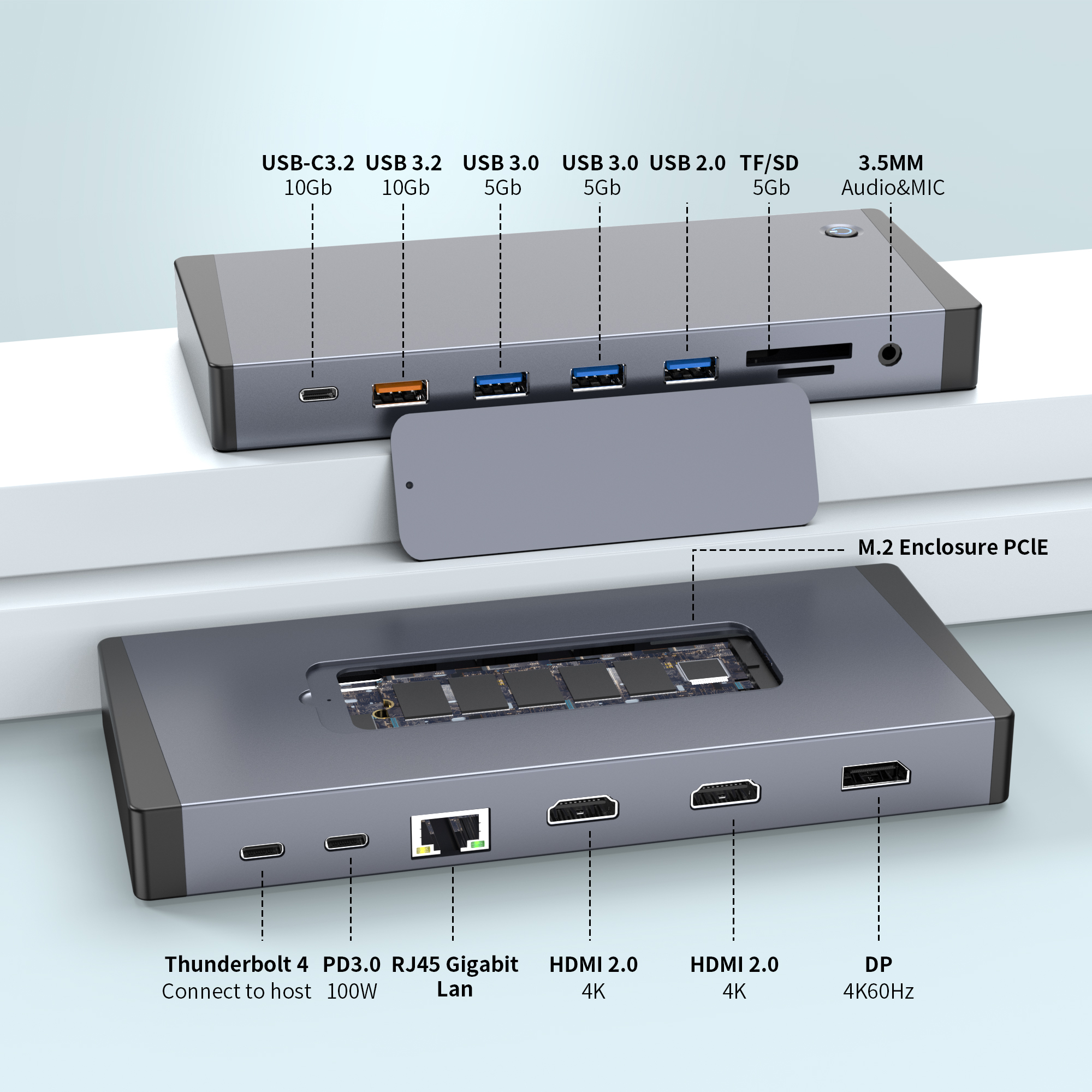 USB-C3.2
10Gb

USB 3.2
10Gb

USB 3.0
5Gb

USB 3.0
5Gb

USB 2.0

TF/SD
5Gb

3.5MM
Audio&MIC

M.2 Enclosure PCIE

Thunderbolt 4
Connect to host

PD3.0
100W

RJ45 Gigabit
Lan

HDMI 2.0
4K

HDMI 2.0
4K

DP
4K60Hz